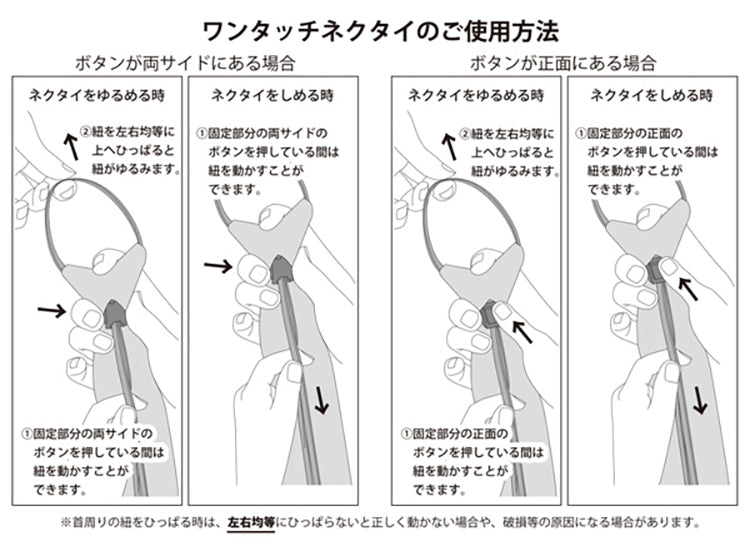 ワンタッチネクタイのご使用方法

ボタンが両サイドにある場合

ネクタイをゆるめる時

②紐を左右均等に上へひっぱると紐がゆるみます。

①固定部分の両サイドのボタンを押している間は紐を動かすことができます。

ネクタイをしめる時

①固定部分の両サイドのボタンを押している間は紐を動かすことができます。

ボタンが正面にある場合

ネクタイをゆるめる時

②紐を左右均等に上へひっぱると紐がゆるみます。

①固定部分の正面のボタンを押している間は紐を動かすことができます。

ネクタイをしめる時

①固定部分の正面のボタンを押している間は紐を動かすことができます。

※首周りの紐をひっぱる時は、左右均等にひっぱらないと正しく動かない場合や、破損等の原因になる場合があります。